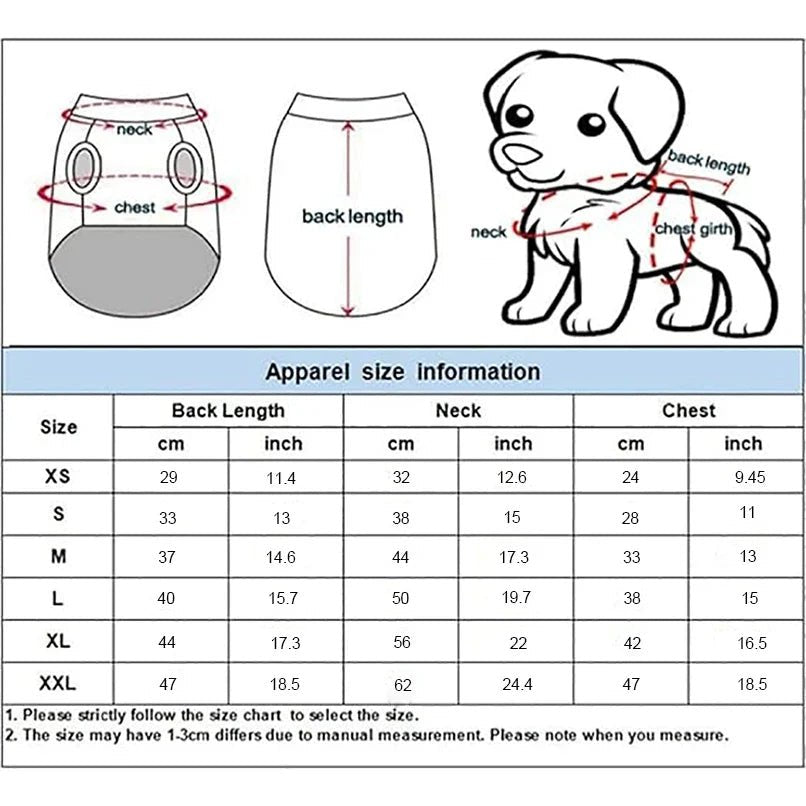 neck
chest
back length
back length
neck
chest girth

Apparel size information

| Size | Back Length cm | Back Length inch | Neck cm | Neck inch | Chest cm | Chest inch |
|---|---|---|---|---|---|---|
| XS | 29 | 11.4 | 32 | 12.6 | 24 | 9.45 |
| S | 33 | 13 | 38 | 15 | 28 | 11 |
| M | 37 | 14.6 | 44 | 17.3 | 33 | 13 |
| L | 40 | 15.7 | 50 | 19.7 | 38 | 15 |
| XL | 44 | 17.3 | 56 | 22 | 42 | 16.5 |
| XXL | 47 | 18.5 | 62 | 24.4 | 47 | 18.5 |

1. Please strictly follow the size chart to select the size.
2. The size may have 1-3cm differs due to manual measurement. Please note when you measure.