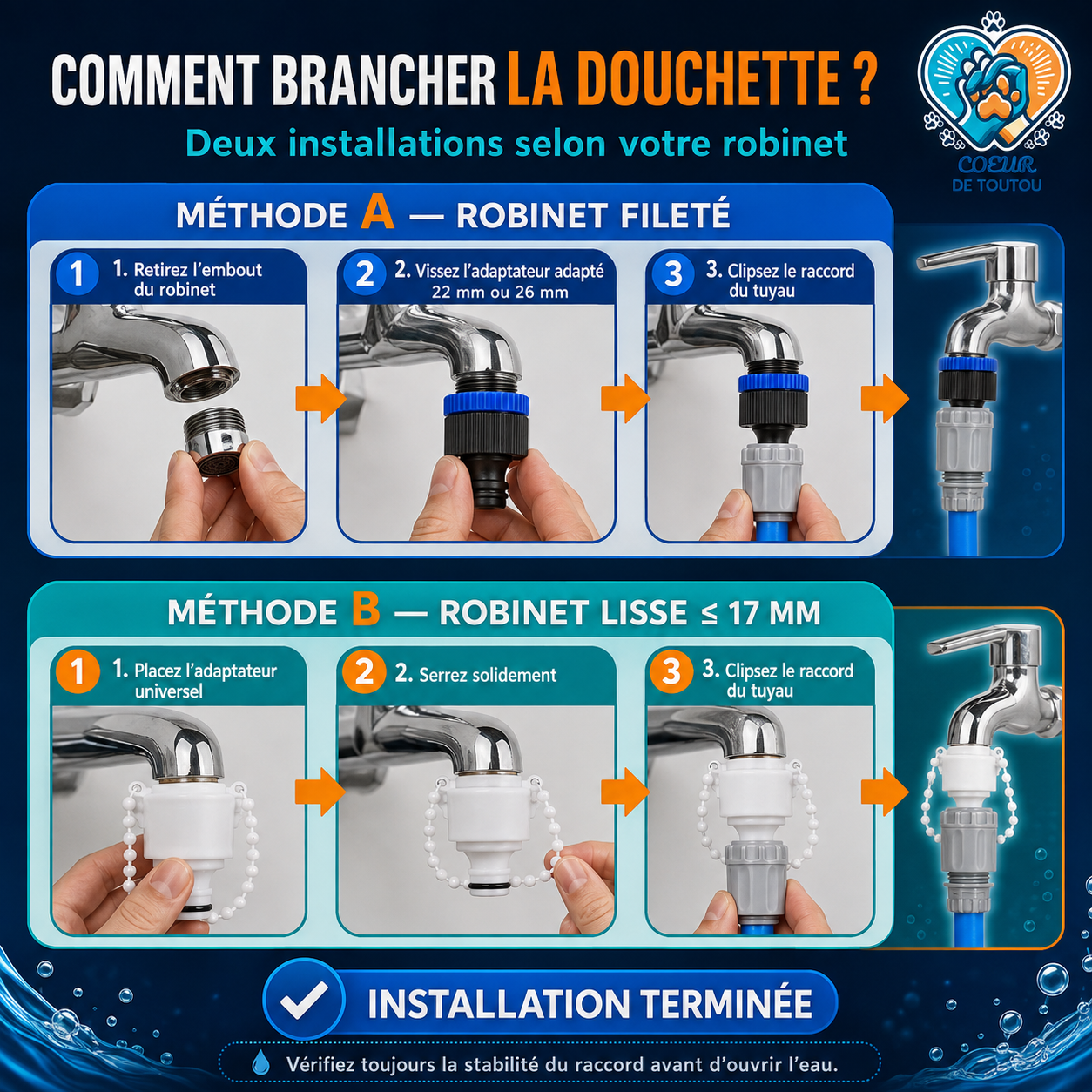 COMMENT BRANCHER LA DOUCHETTE ?

Deux installations selon votre robinet

COEUR DE TOUTOU

MÉTHODE A — ROBINET FILETÉ

1 1. Retirez l'embout du robinet

2 2. Vissez l'adaptateur adapté 22 mm ou 26 mm

3 3. Clipsez le raccord du tuyau

MÉTHODE B — ROBINET LISSE ≤ 17 MM

1 1. Placez l'adaptateur universel

2 2. Serrez solidement

3 3. Clipsez le raccord du tuyau

INSTALLATION TERMINÉE

Vérifiez toujours la stabilité du raccord avant d'ouvrir l'eau.